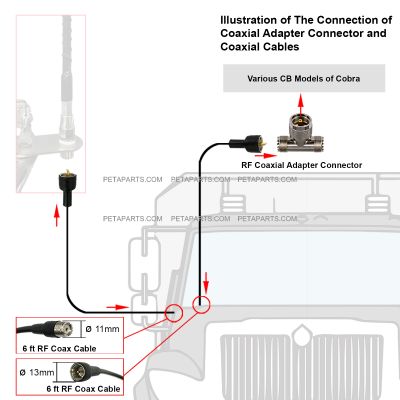 Illustration of The Connection of Coaxial Adapter Connector and Coaxial Cables

Various CB Models of Cobra

RF Coaxial Adapter Connector

PETAPARTS.COM PETAPARTS.COM PETAPARTS.COM

PETAPARTS.COM PETAPARTS.COM PETAPARTS.COM

ø 11mm

6 ft RF Coax Cable

ø 13mm

6 ft RF Coax Cable